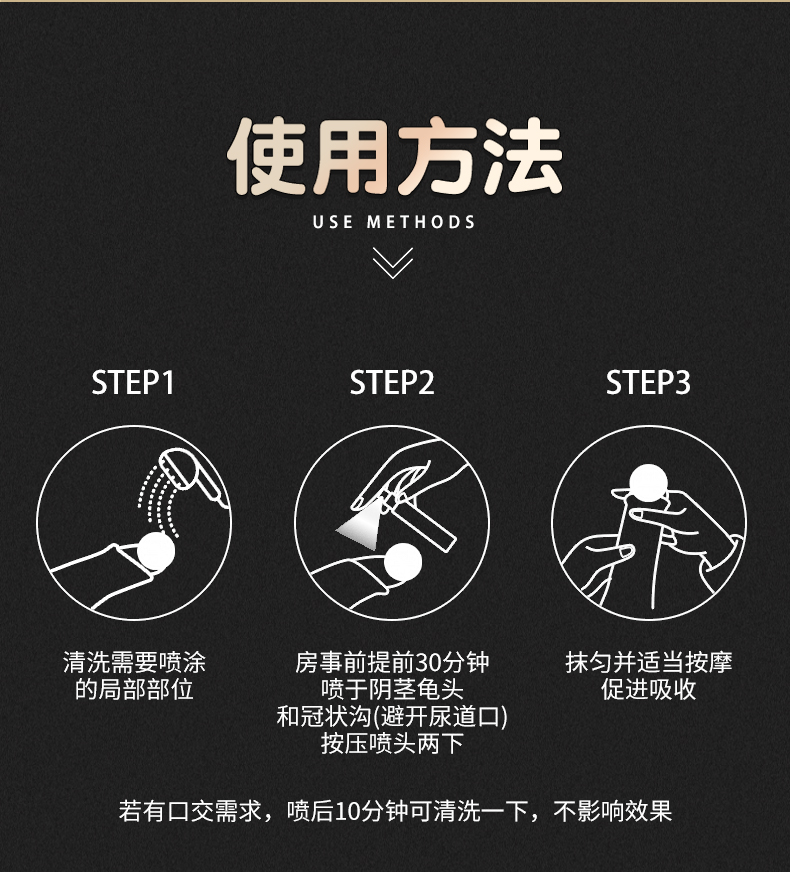 使用方法
USE METHODS

STEP1

清洗需要喷涂的局部部位

STEP2

房事前提前30分钟喷于阴茎龟头和冠状沟(避开尿道口)按压喷头两下

STEP3

抹匀并适当按摩促进吸收

若有口交需求，喷后10分钟可清洗一下，不影响效果